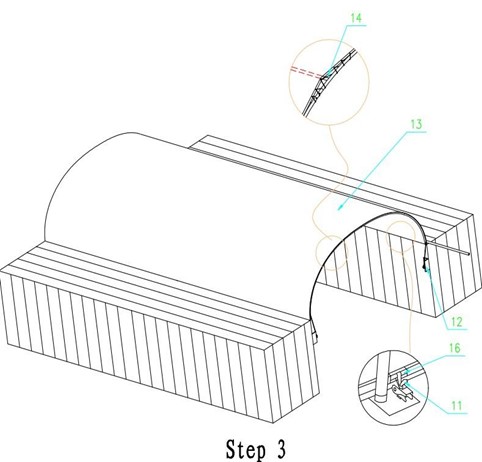 14

13

12

16

11

Step 3